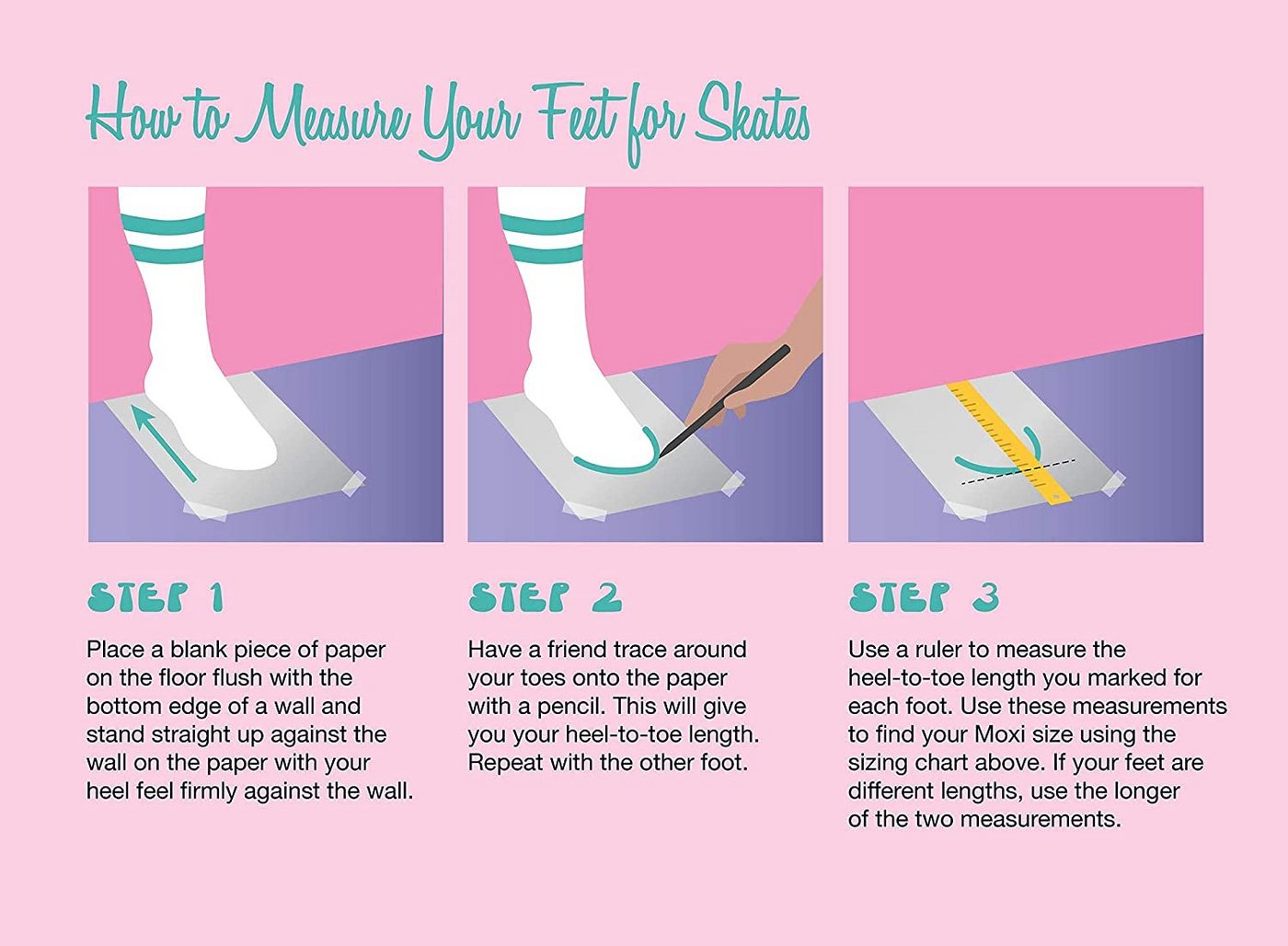 How to Measure Your Feet for Skates

STEP 1

Place a blank piece of paper on the floor flush with the bottom edge of a wall and stand straight up against the wall on the paper with your heel feel firmly against the wall.

STEP 2

Have a friend trace around your toes onto the paper with a pencil. This will give you your heel-to-toe length. Repeat with the other foot.

STEP 3

Use a ruler to measure the heel-to-toe length you marked for each foot. Use these measurements to find your Moxi size using the sizing chart above. If your feet are different lengths, use the longer of the two measurements.